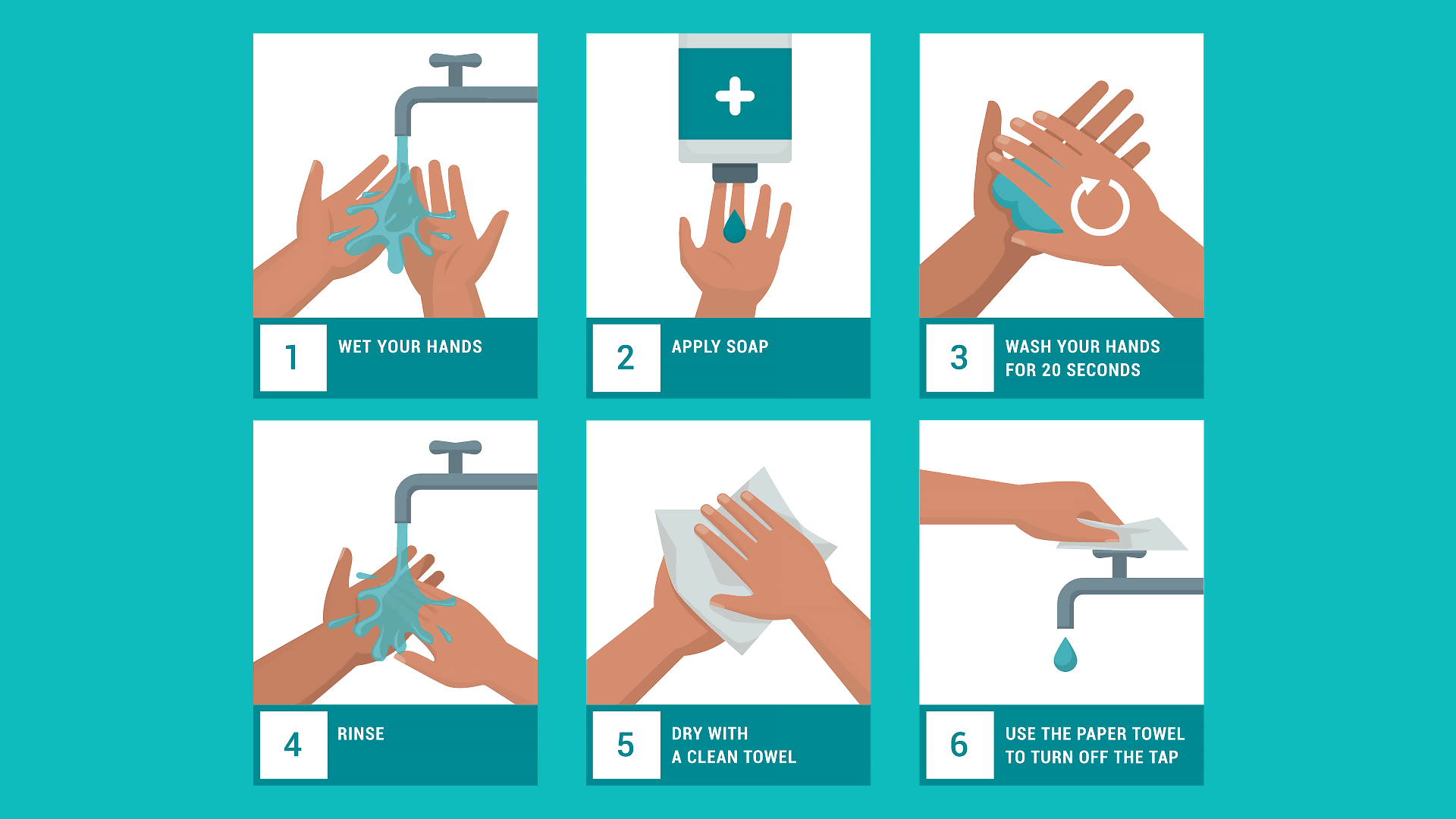 1 WET YOUR HANDS

2 APPLY SOAP

3 WASH YOUR HANDS FOR 20 SECONDS

4 RINSE

5 DRY WITH A CLEAN TOWEL

6 USE THE PAPER TOWEL TO TURN OFF THE TAP